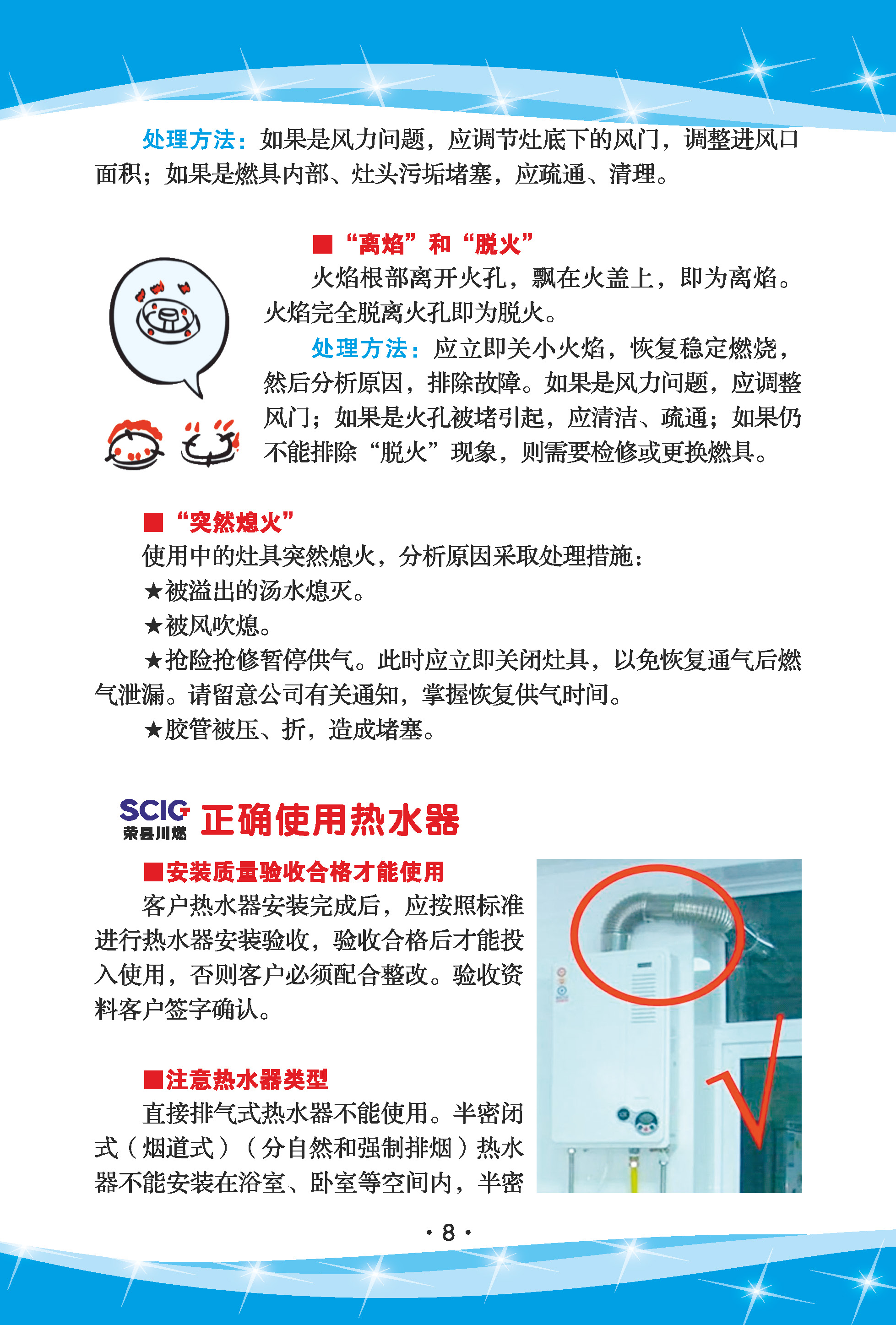 处理方法：如果是风力问题，应调节灶底下的风门，调整进风口面积；如果是燃具内部、灶头污垢堵塞，应疏通、清理。

■“离焰”和“脱火”

火焰根部离开火孔，飘在火盖上，即为离焰。火焰完全脱离火孔即为脱火。

处理方法：应立即关小火焰，恢复稳定燃烧，然后分析原因，排除故障。如果是风力问题，应调整风门；如果是火孔被堵引起，应清洁、疏通；如果仍不能排除“脱火”现象，则需要检修或更换燃具。

■“突然熄火”

使用中的灶具突然熄火，分析原因采取处理措施：

★被溢出的汤水熄灭。

★被风吹熄。

★抢险抢修暂停供气。此时应立即关闭灶具，以免恢复通气后燃气泄漏。请留意公司有关通知，掌握恢复供气时间。

★胶管被压、折，造成堵塞。

SCIG 荣县川燃 正确使用热水器

■安装质量验收合格才能使用

客户热水器安装完成后，应按照标准进行热水器安装验收，验收合格后才能投入使用，否则客户必须配合整改。验收资料客户签字确认。

■注意热水器类型

直接排气式热水器不能使用。半密闭式（烟道式）（分自然和强制排烟）热水器不能安装在浴室、卧室等空间内，半密

· 8 ·